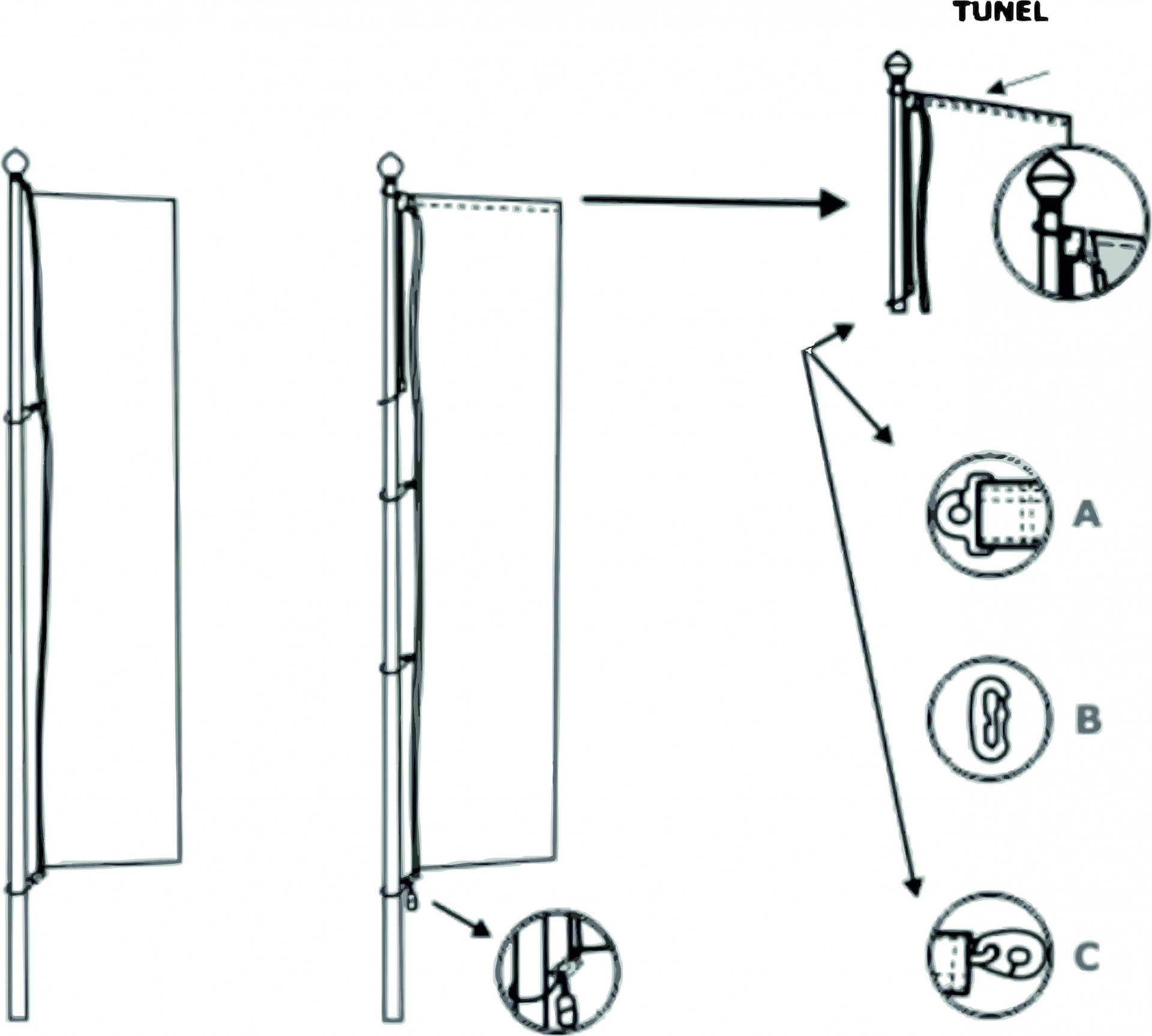 TUNEL

A

B

C