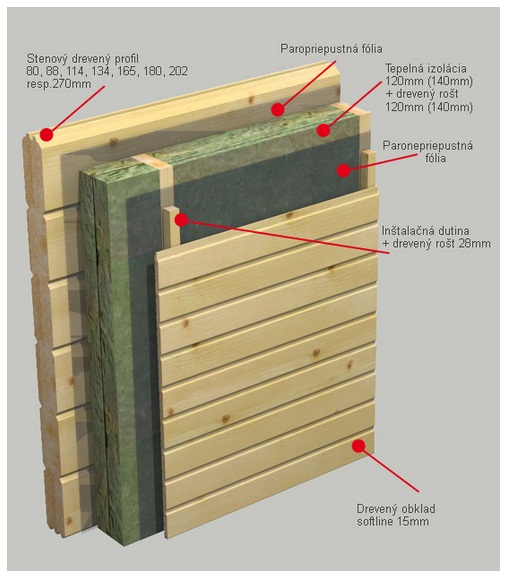 Stenový drevený profil
80, 88, 114, 134, 165, 180, 202
resp.270mm

Paropriepustná fólia

Tepelná izolácia
120mm (140mm)
+ drevený rošt
120mm (140mm)

Paronepriepustná
fólia

Inštalačná dutina
+ drevený rošt 28mm

Drevený obklad
softline 15mm